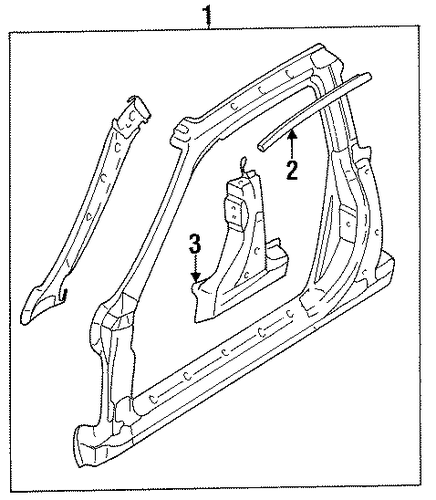 1
2
3