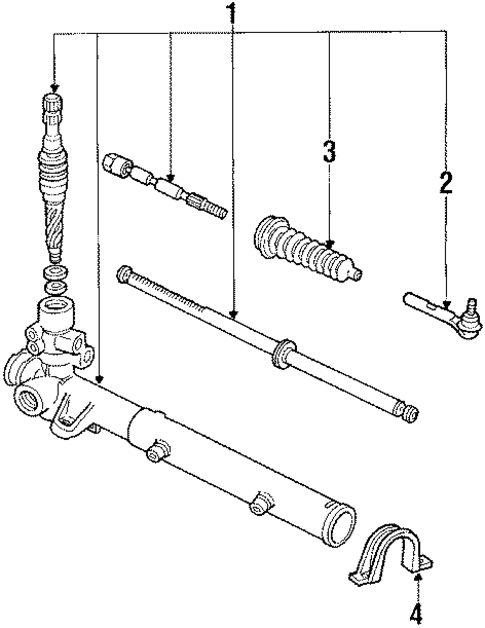 1
3
2
4