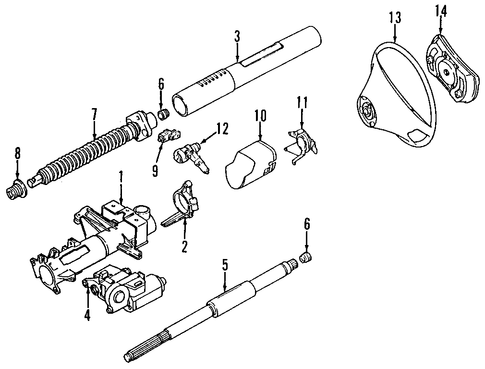 13
14
3
6
7
11
10
12
8
9
1
2
6
5
4