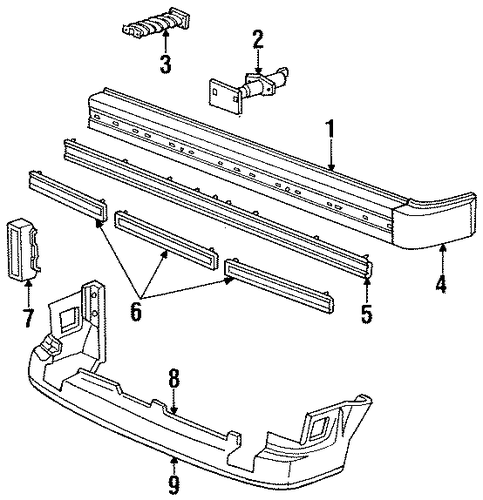 3
2
1
4
5
6
7
8
9