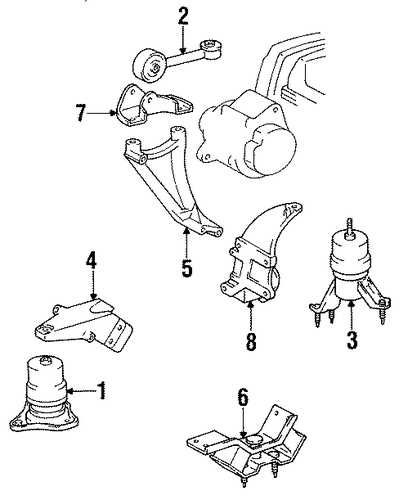 2
7
5
4
8
3
1
6