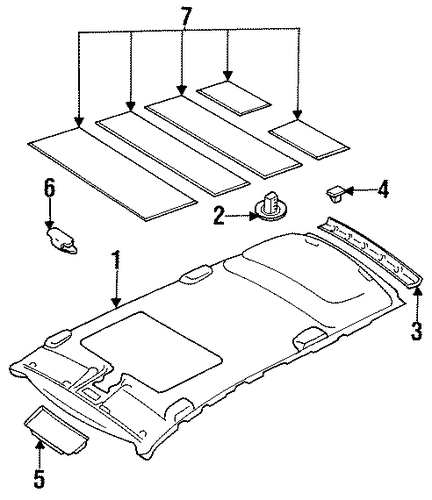 7
6
4
2
1
3
5