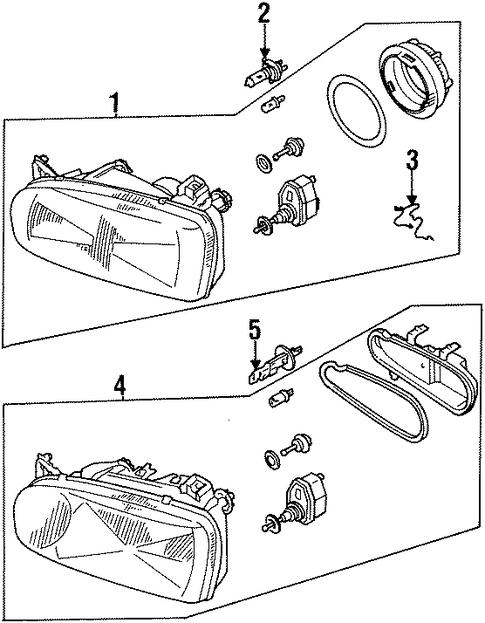 2

1

3

5

4