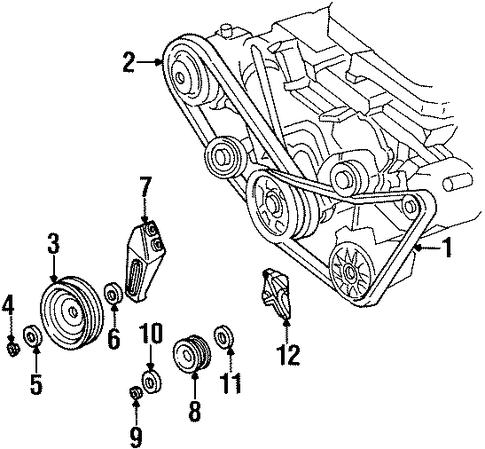 2
7
3
1
4
6
10
12
5
11
8
9