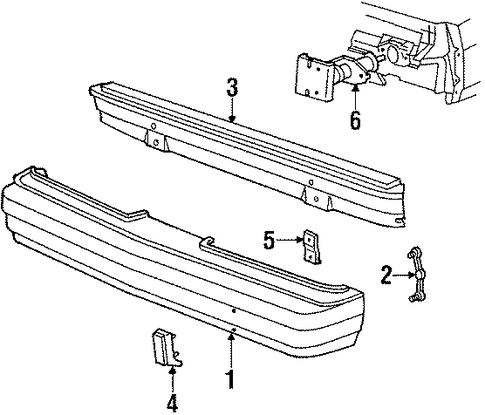 3
6
5
2
1
4