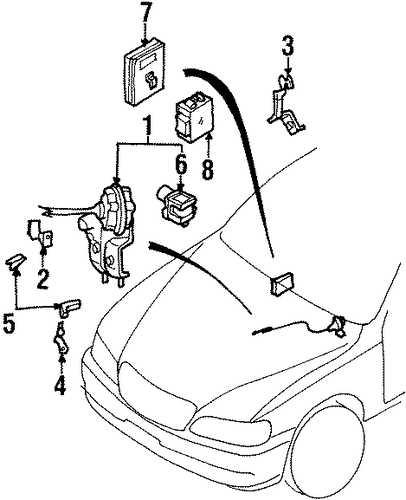 7
3
1
6
8
2
5
4