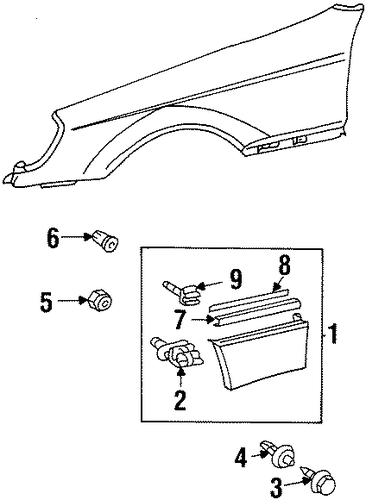 6
5
9
8
7
1
2
4
3