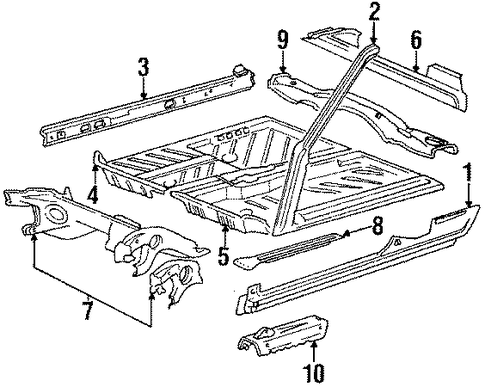 2
9
6
3
1
4
8
5
7
10