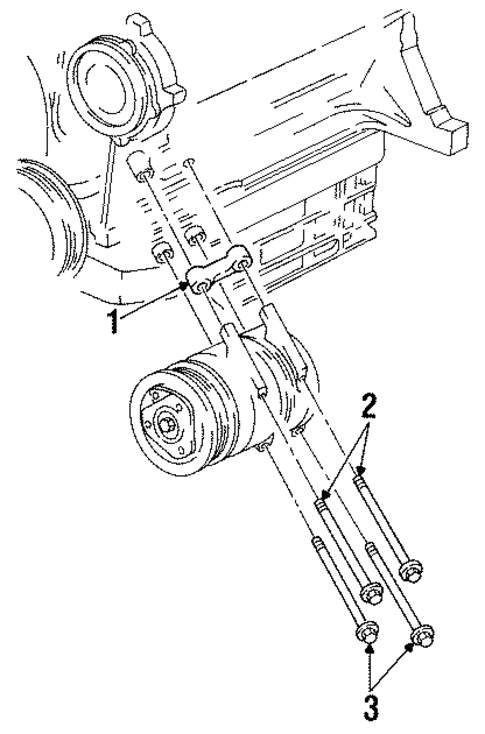 1
2
3