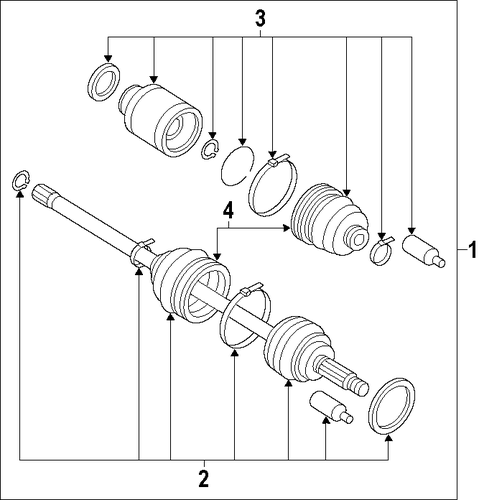 3
4
1
2