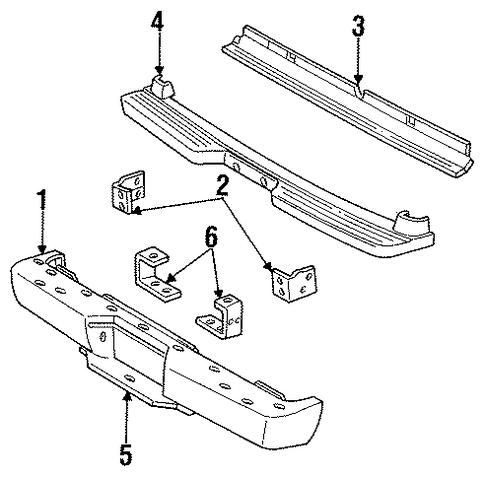 4
3
2
1
6
5