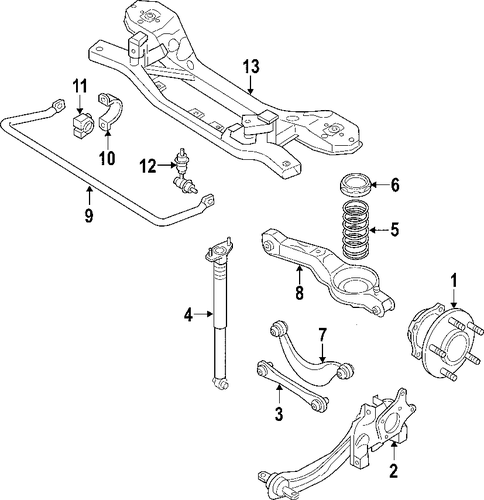 13
11
10
12
9
6
5
8
1
4
7
3
2