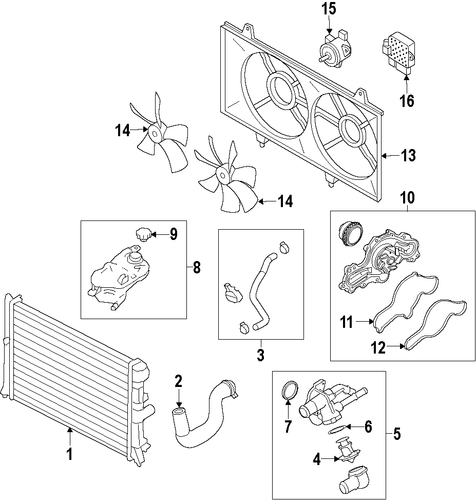 15
16
14
13
14
10
9
8
11
12
3
2
7
6
5
4
1