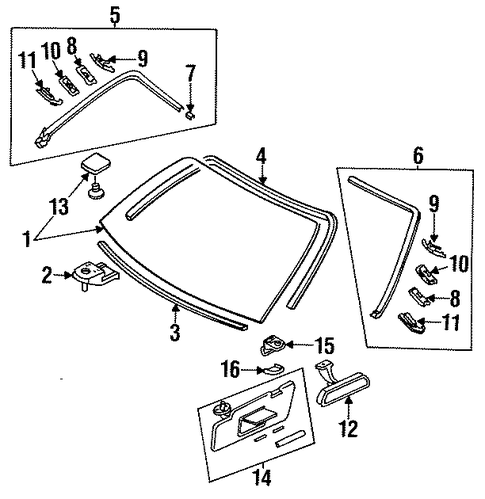 5
11
10
8
9
7
4
6
13
1
9
10
2
8
11
3
15
16
12
14