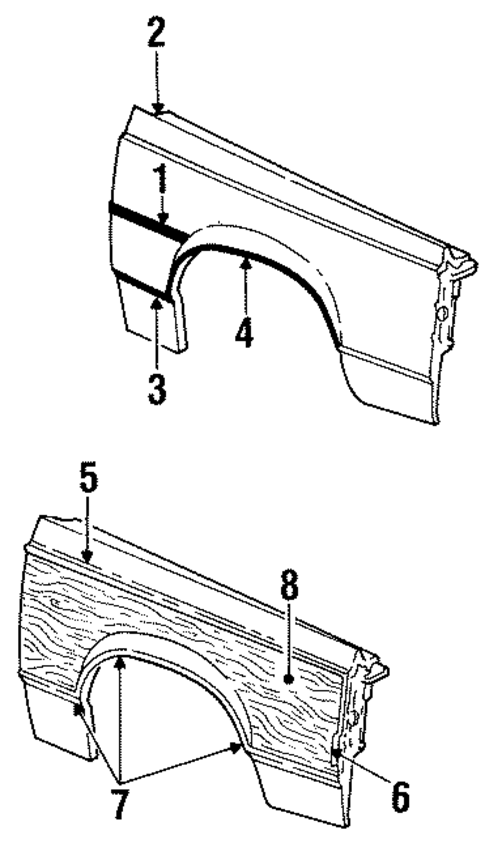 2
1
4
3
5
8
7
6