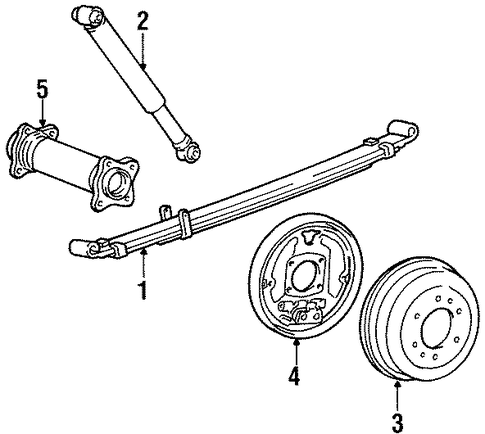 2
5
1
4
3