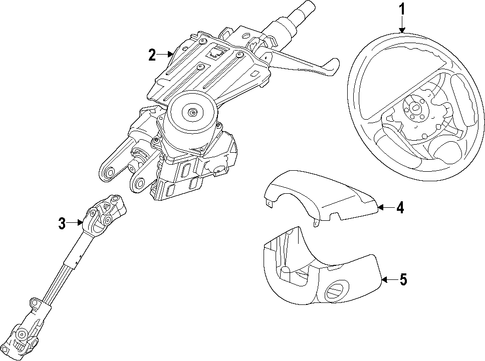 1
2
3
4
5