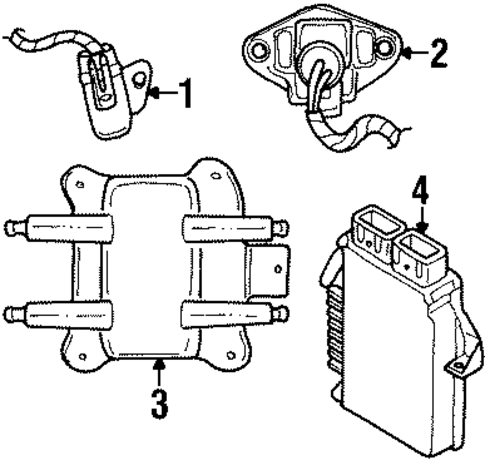 1
2
4
3