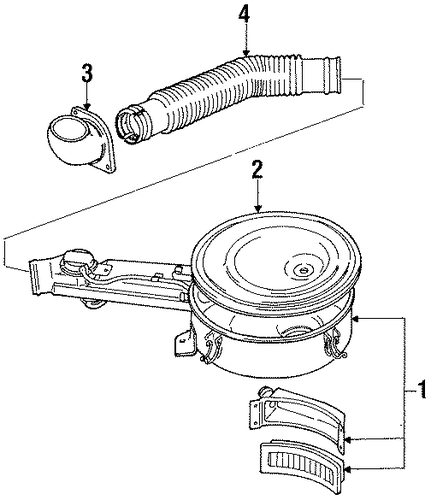 4

3

2

1