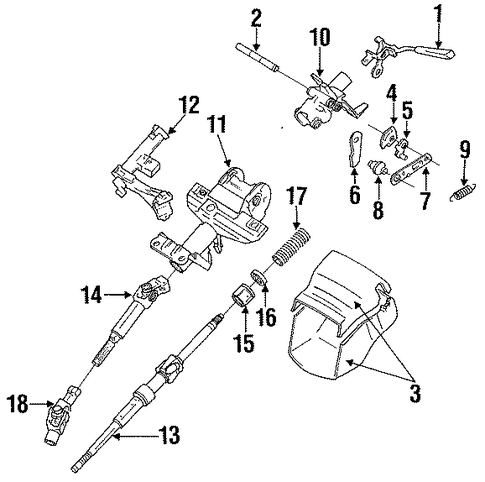 2
10
1
12
11
4
5
9
6
8
7
17
14
16
15
3
18
13