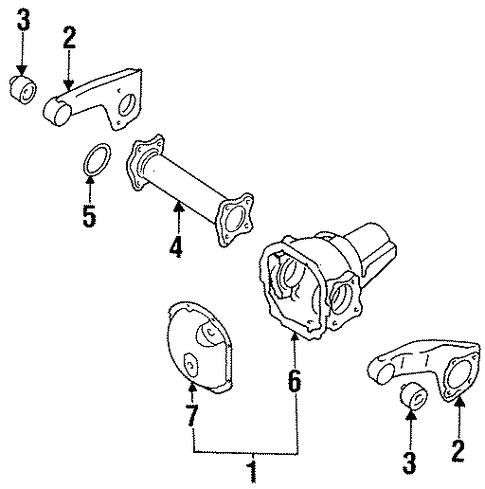 3
2
5
4
6
7
1
3
2