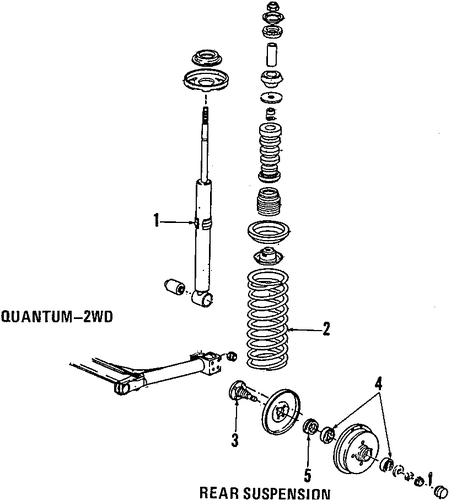 1
QUANTUM–2WD
2
4
3
5
REAR SUSPENSION