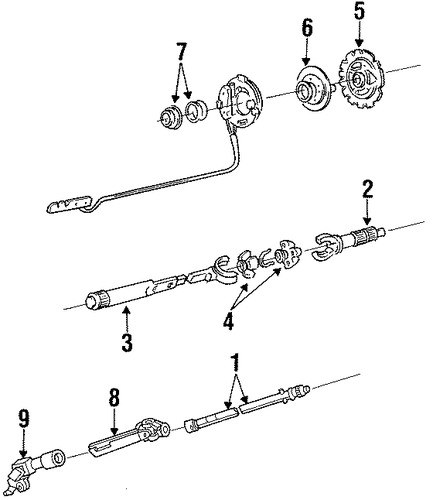 7
6
5
2
3
4
1
8
9