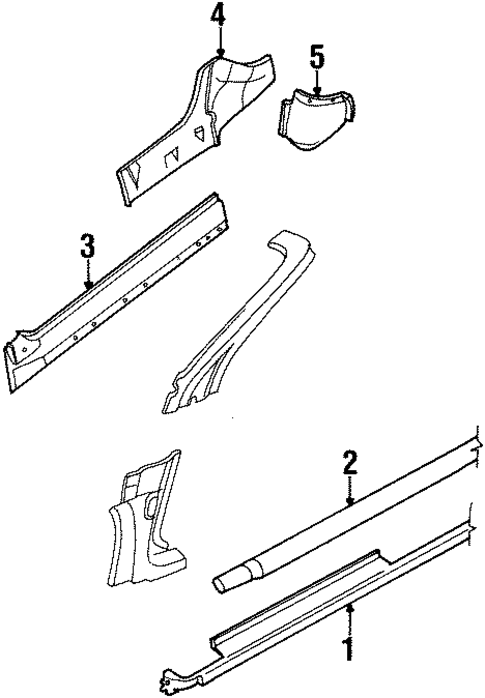 4
5
3
2
1