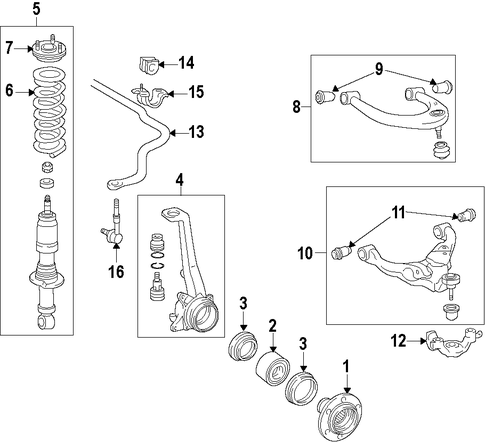 5
7
6
14
15
13
9
8
4
11
10
16
3
2
3
1
12