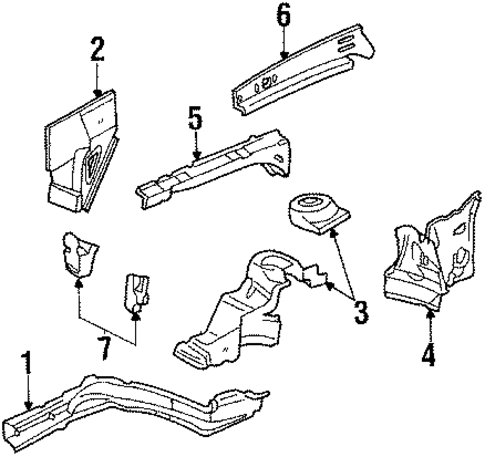 6
2
5
3
4
7
1