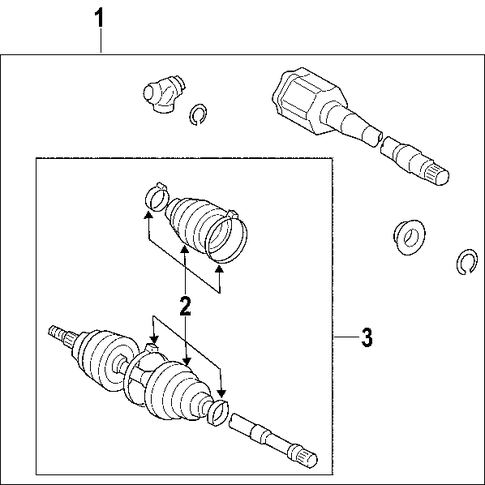 1
2
3