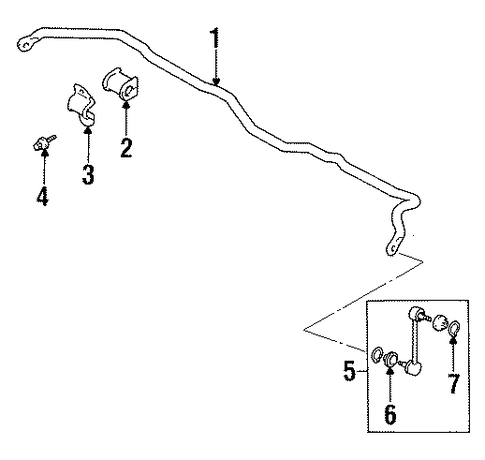 1
2
3
4
5
6
7