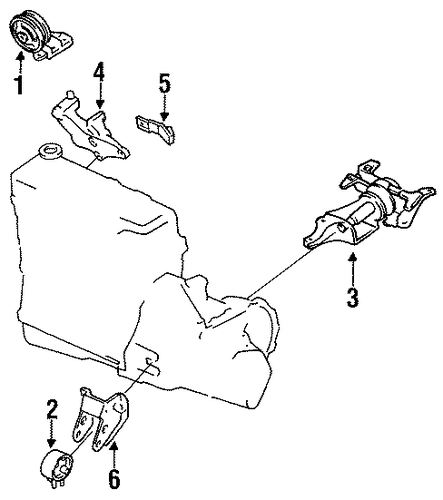 1
4
5
3
2
6