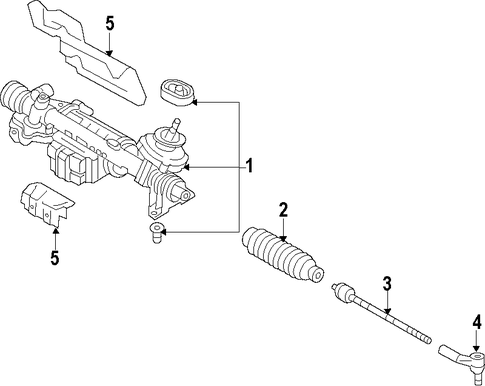 5
1
5
2
3
4