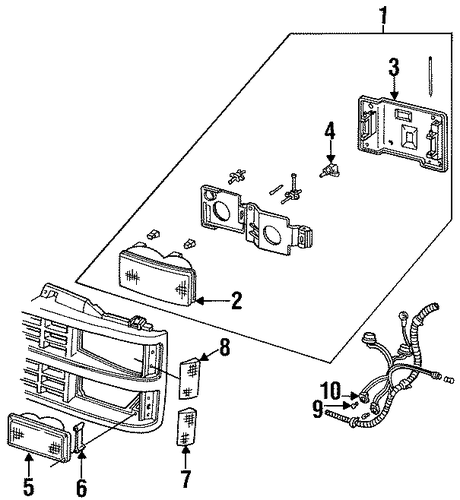 1
3
4
2
8
10
9
5
6
7