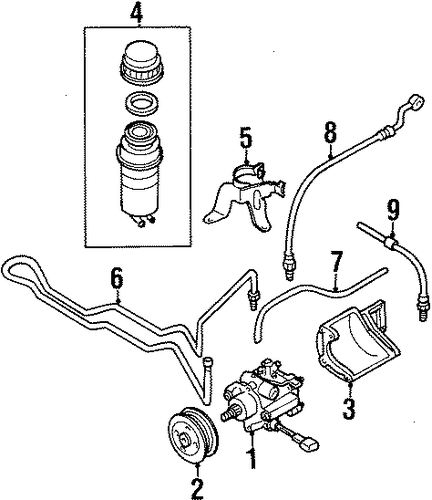 4
5
8
9
6
7
3
1
2