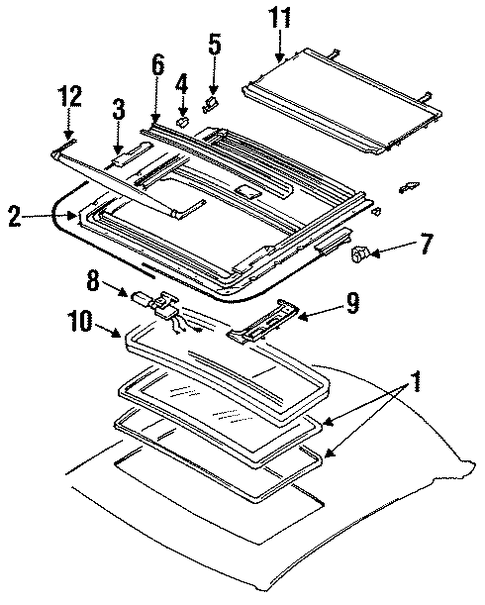 11
5
6
4
12
3
2
7
8
9
10
1