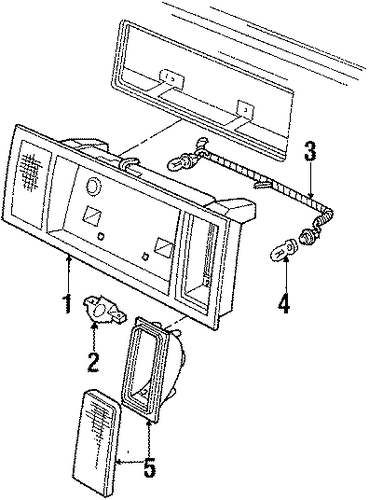 3
1
4
2
5