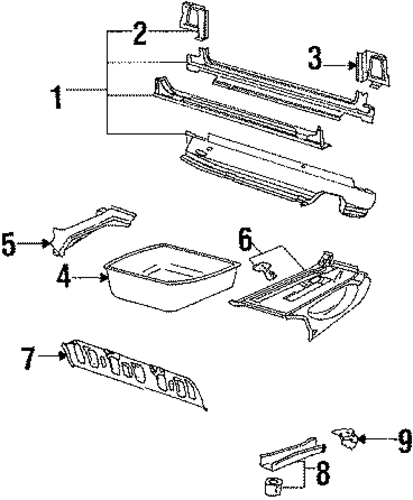 2
3
1
5
6
4
7
9
8