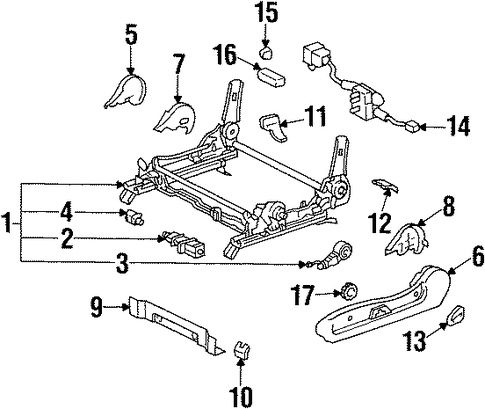 15
5
16
7
11
14
1
4
2
3
12
8
6
17
9
13
10