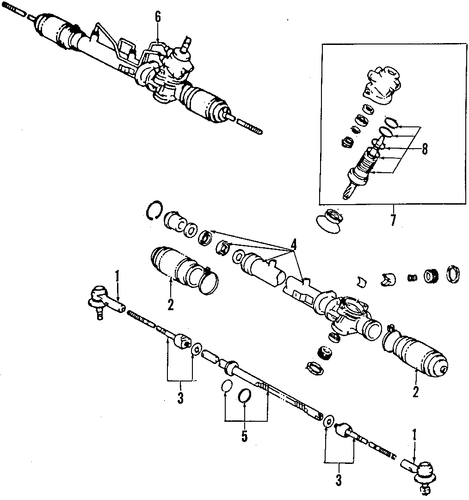 6
8
7
4
1
2
2
3
5
1
3