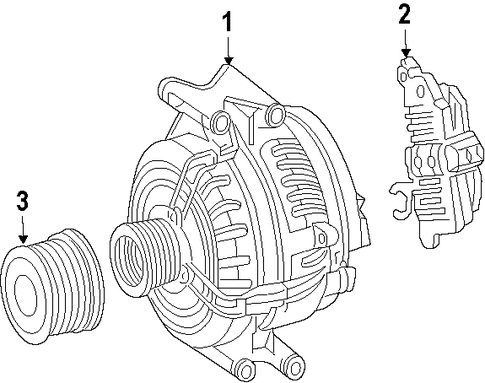 1

2

3