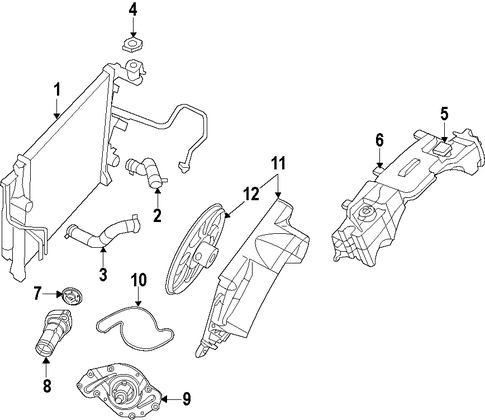 4
1
5
6
11
12
2
3
10
7
8
9