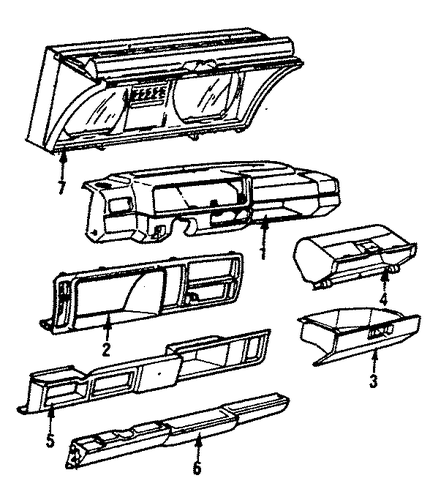 7
1
4
2
3
5
6