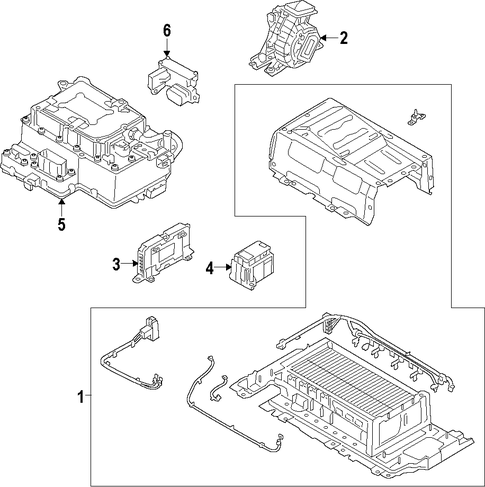 6
2
5
3
4
1