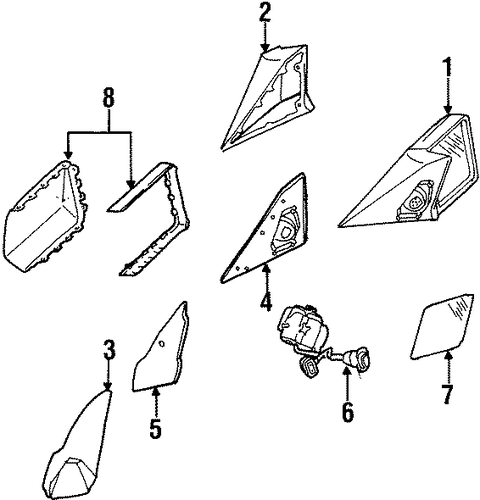 2
1
8
4
3
5
6
7