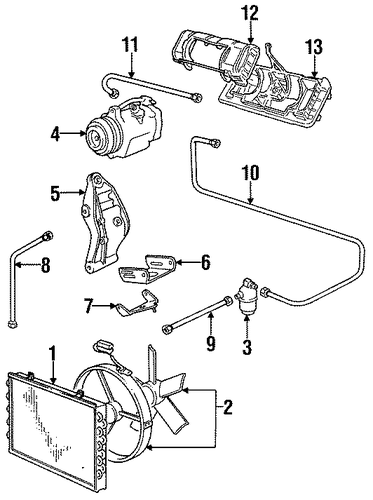 12
11
13
4
10
5
8
6
7
9
3
1
2