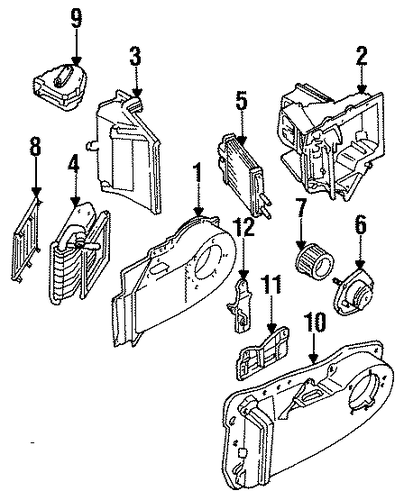 9
3
2
5
8
4
1
7
6
12
11
10