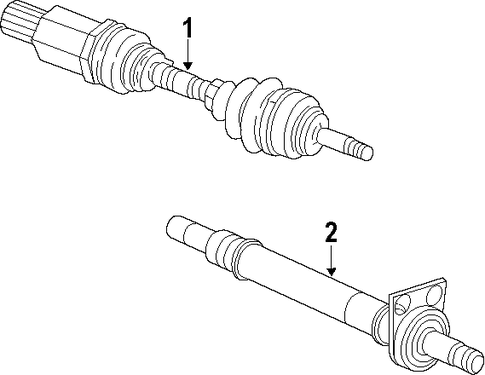 1

2