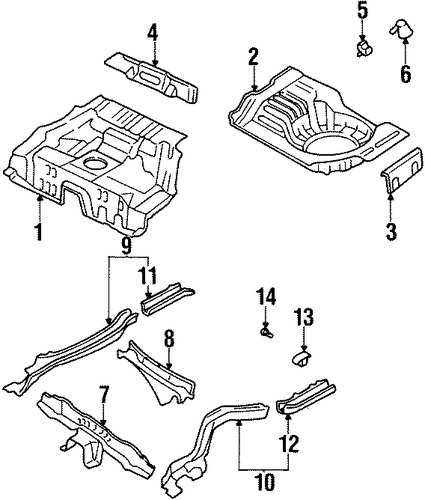 4
5
6
2
1
3
9
11
14
13
8
7
12
10